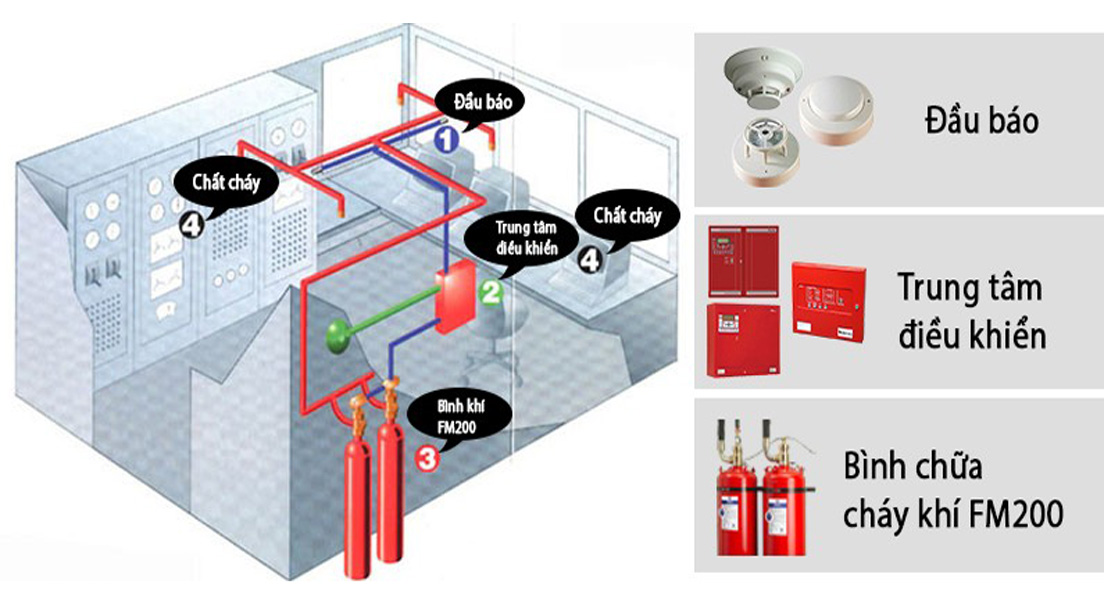 Đầu báo
1

Chất cháy
4

Trung tâm điều khiển
2

Chất cháy
4

Bình khí FM200
3

Đầu báo

Trung tâm điều khiển

Bình chữa cháy khí FM200